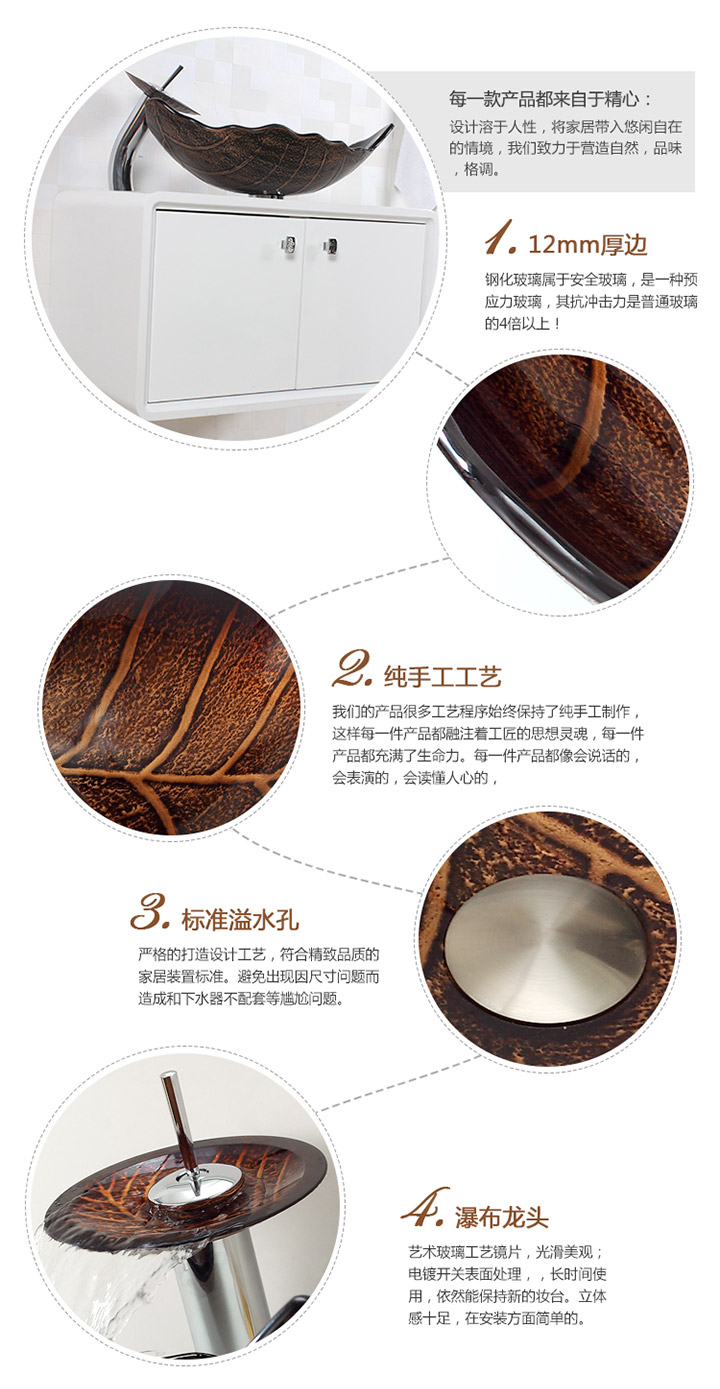 每一款产品都来自于精心：
设计溶于人性，将家居带入悠闲自在的情境，我们致力于营造自然，品味，格调。

1. 12mm厚边
钢化玻璃属于安全玻璃，是一种预应力玻璃，其抗冲击力是普通玻璃的4倍以上！

2. 纯手工工艺
我们的产品很多工艺程序始终保持了纯手工制作，这样每一件产品都融注着工匠的思想灵魂，每一件产品都充满了生命力。每一件产品都像会说话的，会表演的，会读懂人心的，

3. 标准溢水孔
严格的打造设计工艺，符合精致品质的家居装置标准。避免出现因尺寸问题而造成和下水器不配套等尴尬问题。

4. 瀑布龙头
艺术玻璃工艺镜片，光滑美观；电镀开关表面处理，，长时间使用，依然能保持新的妆台。立体感十足，在安装方面简单的。